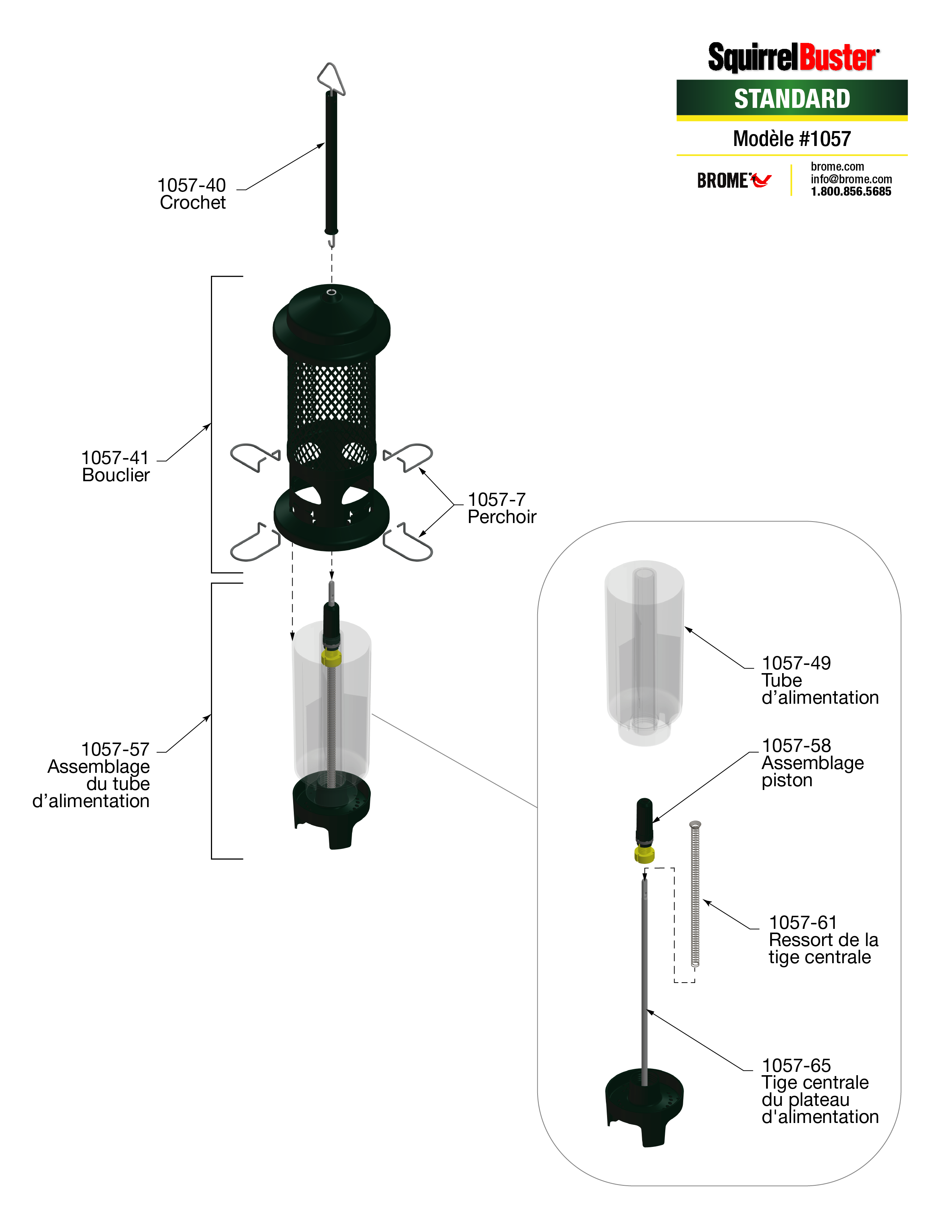 SquirrelBuster

STANDARD

Modèle #1057

BROME

brome.com
info@brome.com
1.800.856.5685

1057-40
Crochet

1057-41
Bouclier

1057-7
Perchoir

1057-57
Assemblage du tube d'alimentation

1057-49
Tube d'alimentation

1057-58
Assemblage piston

1057-61
Ressort de la tige centrale

1057-65
Tige centrale du plateau d'alimentation